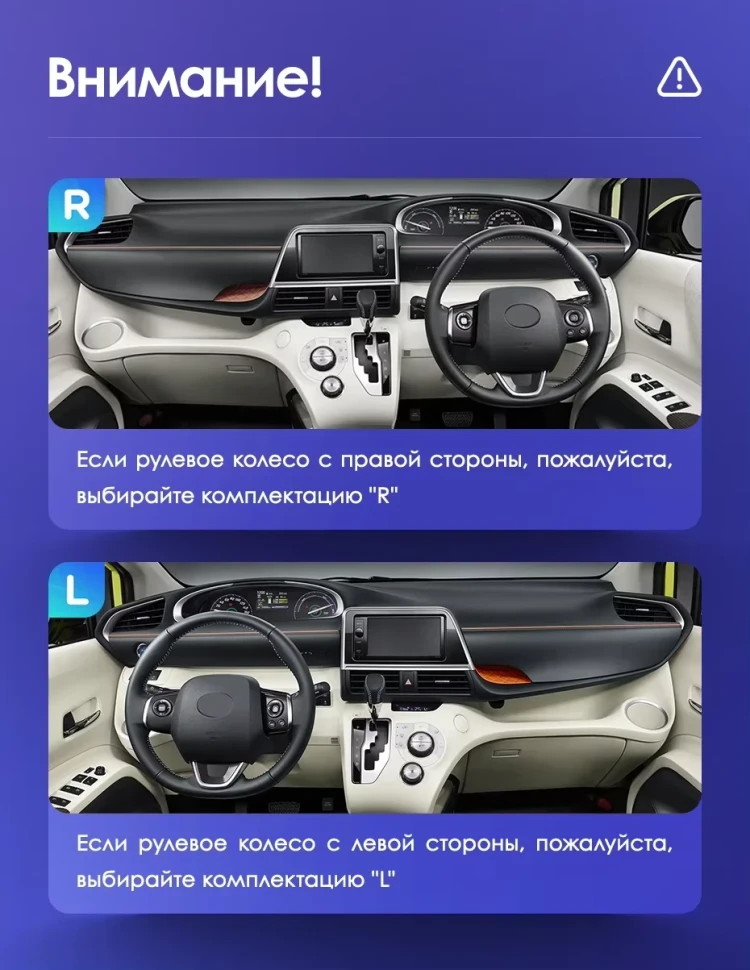 Внимание!

R

Если рулевое колесо с правой стороны, пожалуйста, выбирайте комплектацию "R"

L

Если рулевое колесо с левой стороны, пожалуйста, выбирайте комплектацию "L"