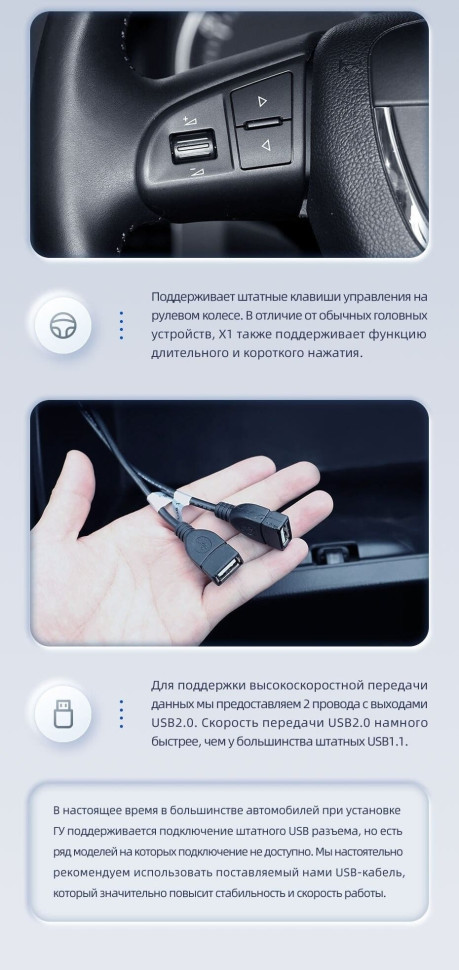 Поддерживает штатные клавиши управления на рулевом колесе. В отличие от обычных головных устройств, X1 также поддерживает функцию длительного и короткого нажатия.

Для поддержки высокоскоростной передачи данных мы предоставляем 2 провода с выходами USB2.0. Скорость передачи USB2.0 намного быстрее, чем у большинства штатных USB1.1.

В настоящее время в большинстве автомобилей при установке ГУ поддерживается подключение штатного USB разъема, но есть ряд моделей на которых подключение не доступно. Мы настоятельно рекомендуем использовать поставляемый нами USB-кабель, который значительно повысит стабильность и скорость работы.